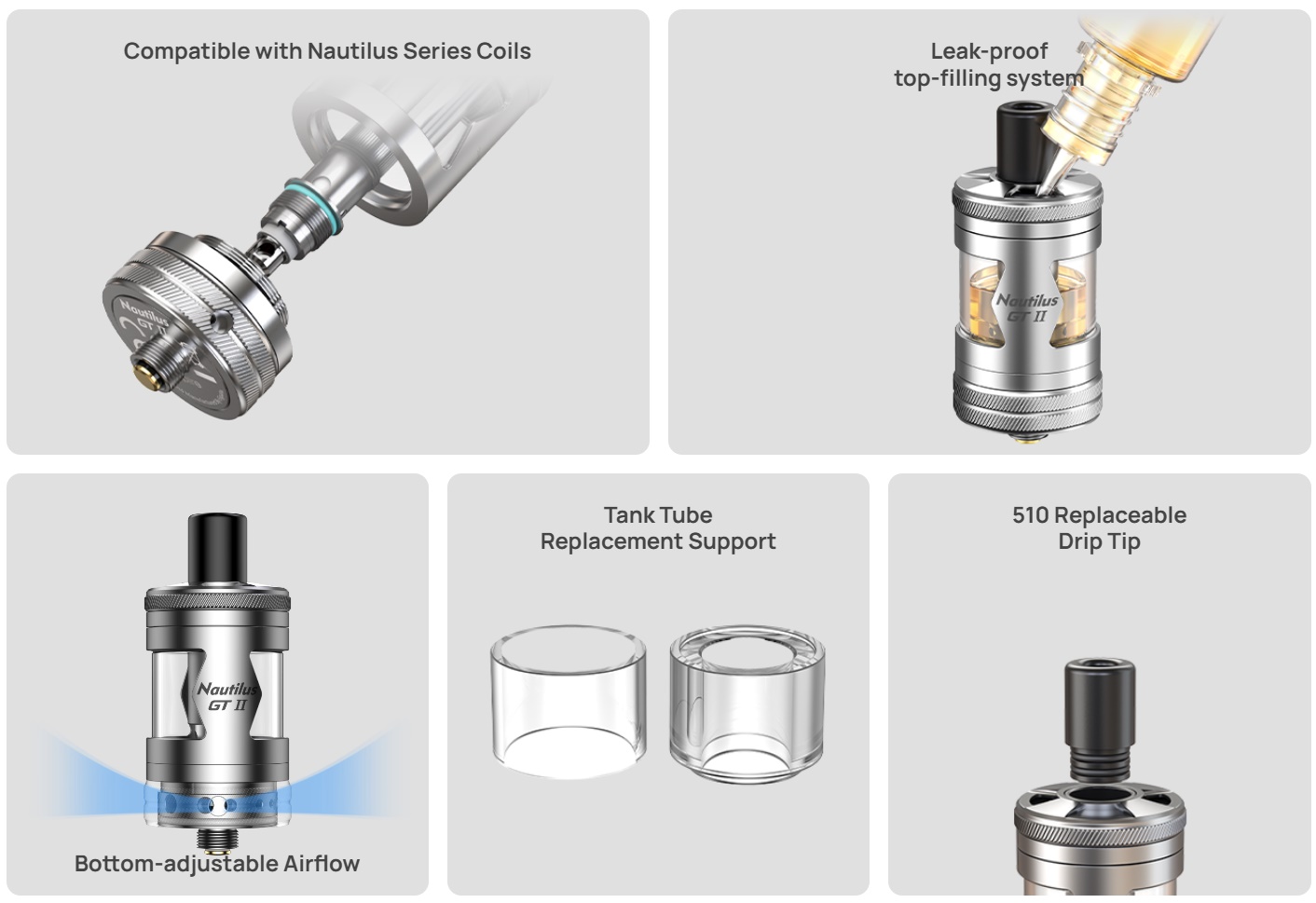 Compatible with Nautilus Series Coils

Nautilus GT II

Leak-proof top-filling system

Nautilus GT II

Nautilus GT II

Bottom-adjustable Airflow

Tank Tube Replacement Support

510 Replaceable Drip Tip